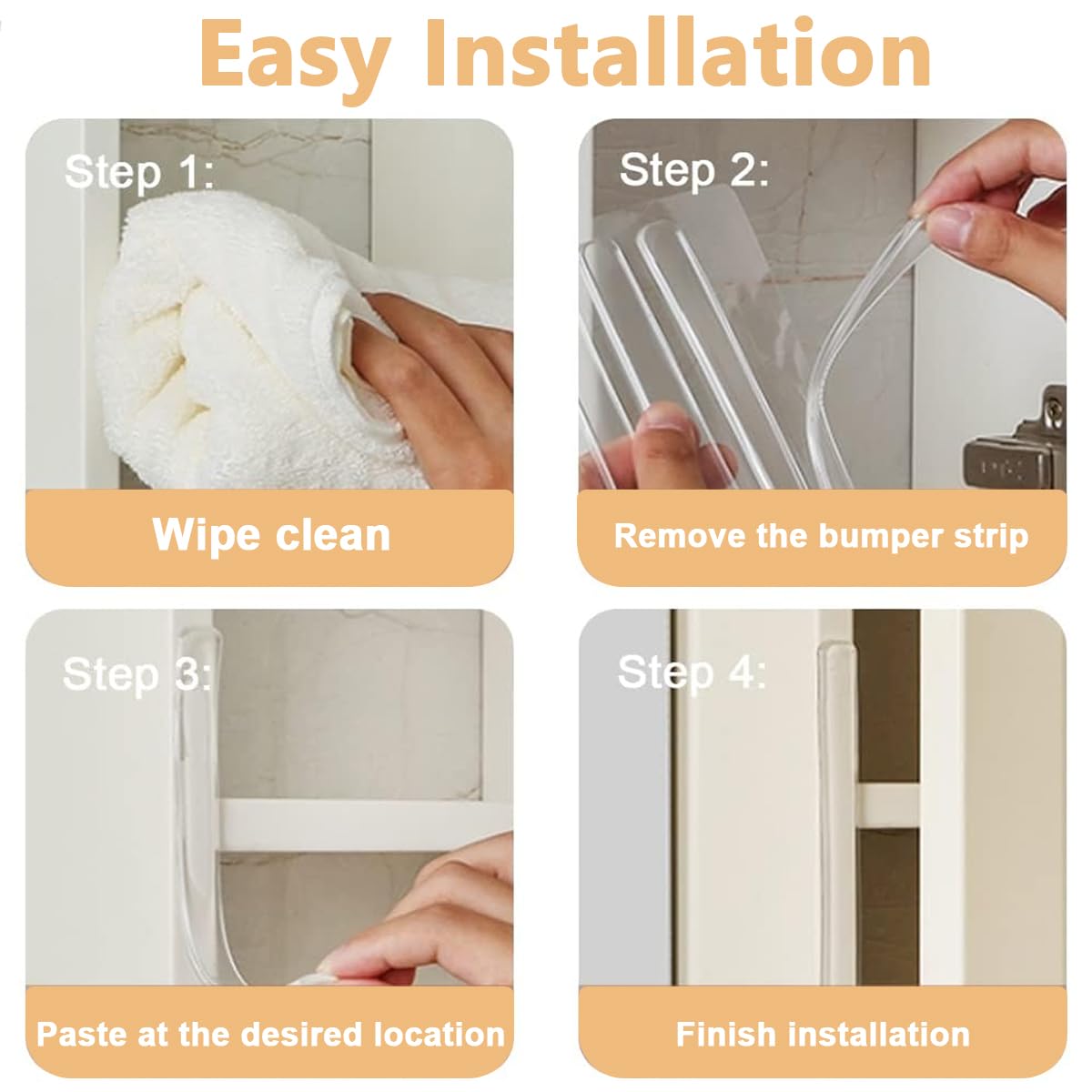 Easy Installation

Step 1:

Wipe clean

Step 2:

Remove the bumper strip

Step 3:

Paste at the desired location

Step 4:

Finish installation